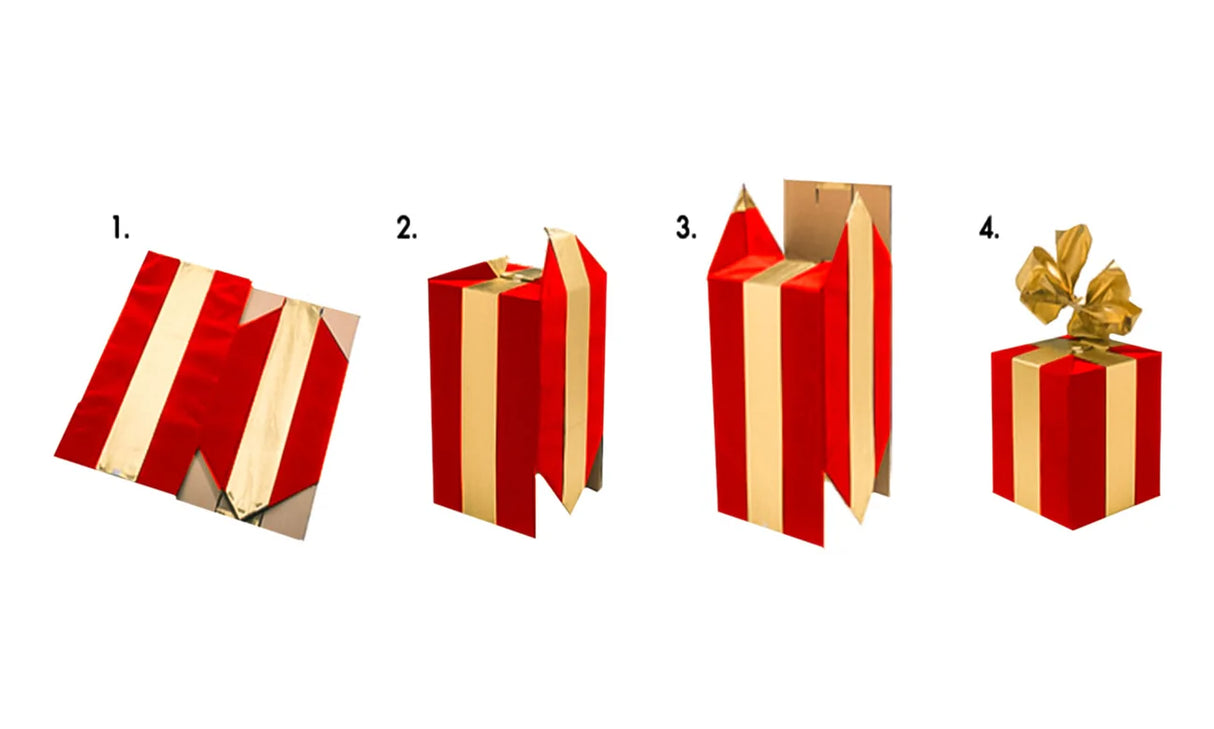 1.

2.

3.

4.