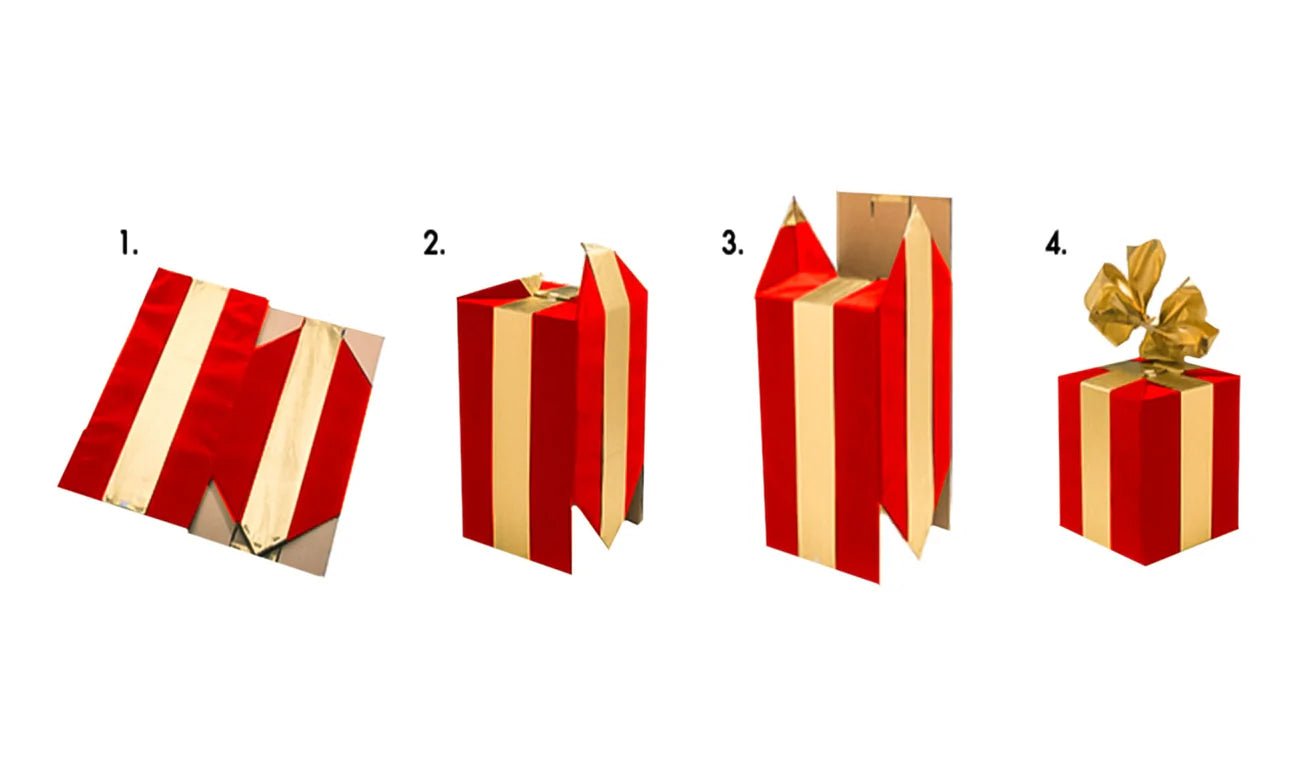 1.

2.

3.

4.